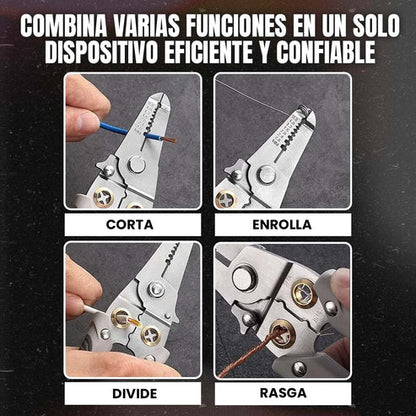 COMBINA VARIAS FUNCIONES EN UN SOLO DISPOSITIVO EFICIENTE Y CONFIABLE

CORTA

ENROLLA

DIVIDE

RASGA